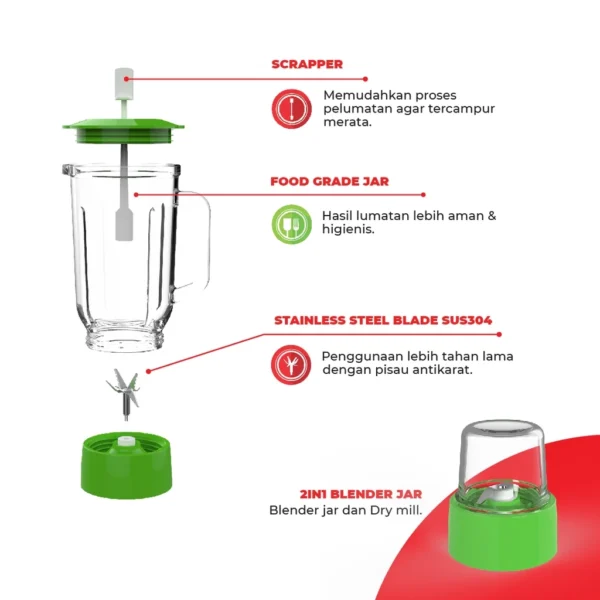 SCRAPPER

Memudahkan proses pelumatan agar tercampur merata.

FOOD GRADE JAR

Hasil lumatan lebih aman & higienis.

STAINLESS STEEL BLADE SUS304

Penggunaan lebih tahan lama dengan pisau antikarat.

2IN1 BLENDER JAR
Blender jar dan Dry mill.